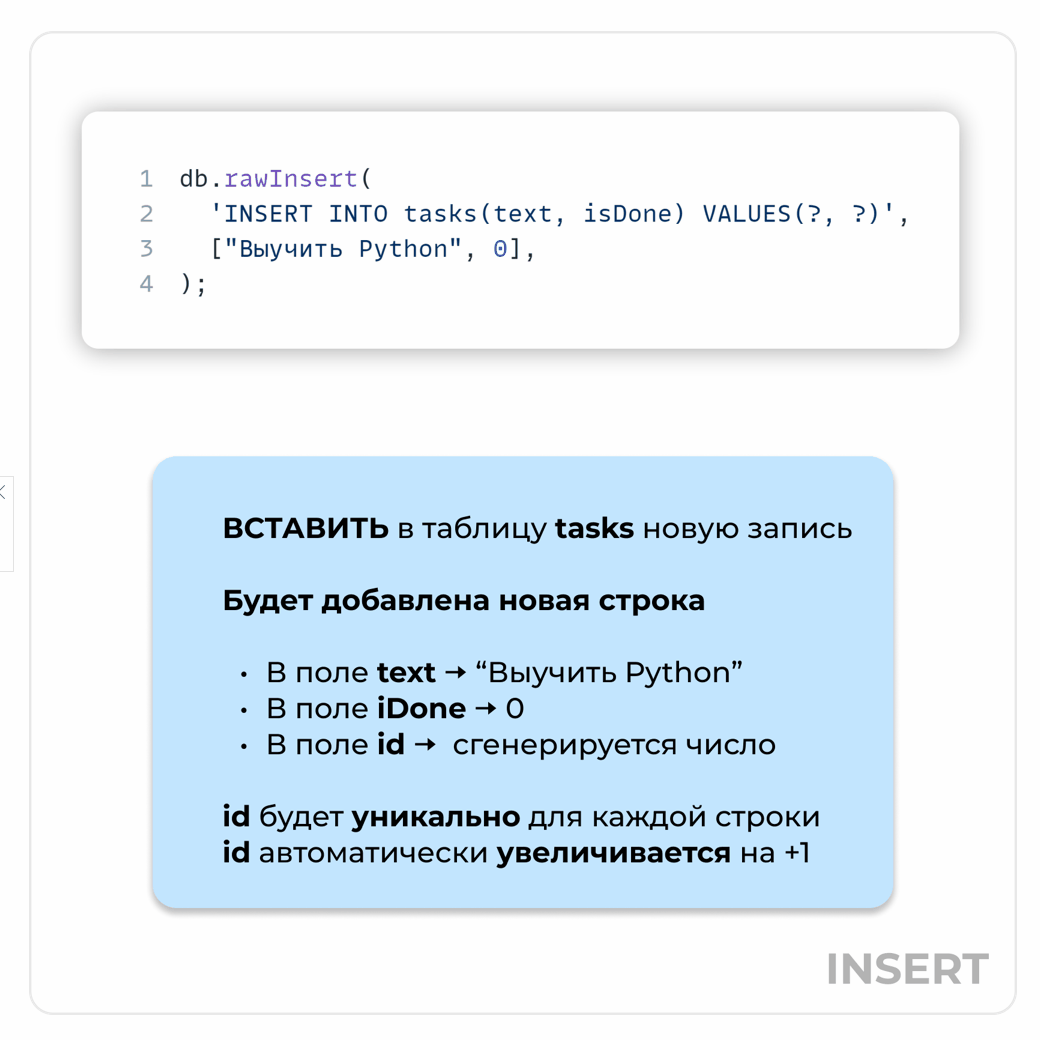 1 db.rawInsert(
2   'INSERT INTO tasks(text, isDone) VALUES(?, ?)',
3   ["Выучить Python", 0],
4 );

ВСТАВИТЬ в таблицу tasks новую запись

Будет добавлена новая строка

• В поле text → "Выучить Python"
• В поле iDone → 0
• В поле id → сгенерируется число

id будет уникально для каждой строки
id автоматически увеличивается на +1

INSERT